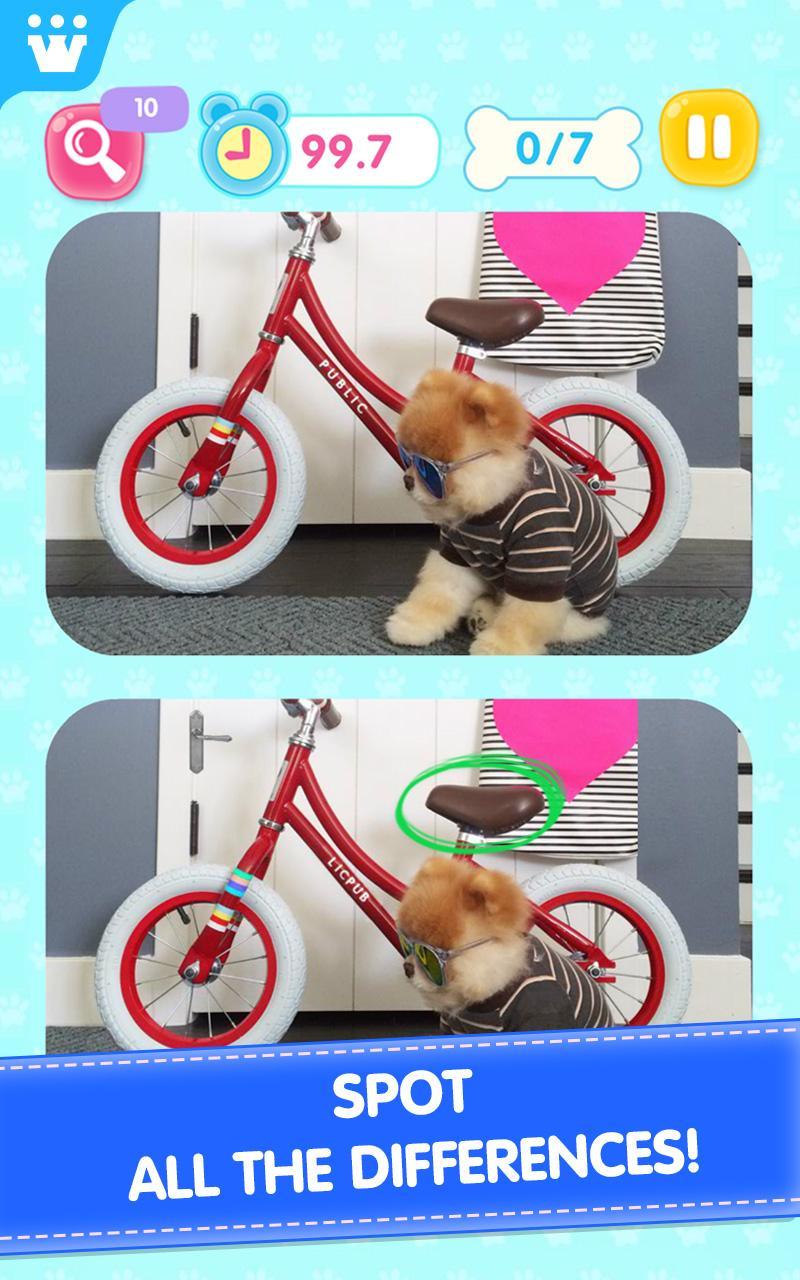 10

99.7

0/7

PUBLIC

LICPUB

SPOT
ALL THE DIFFERENCES!