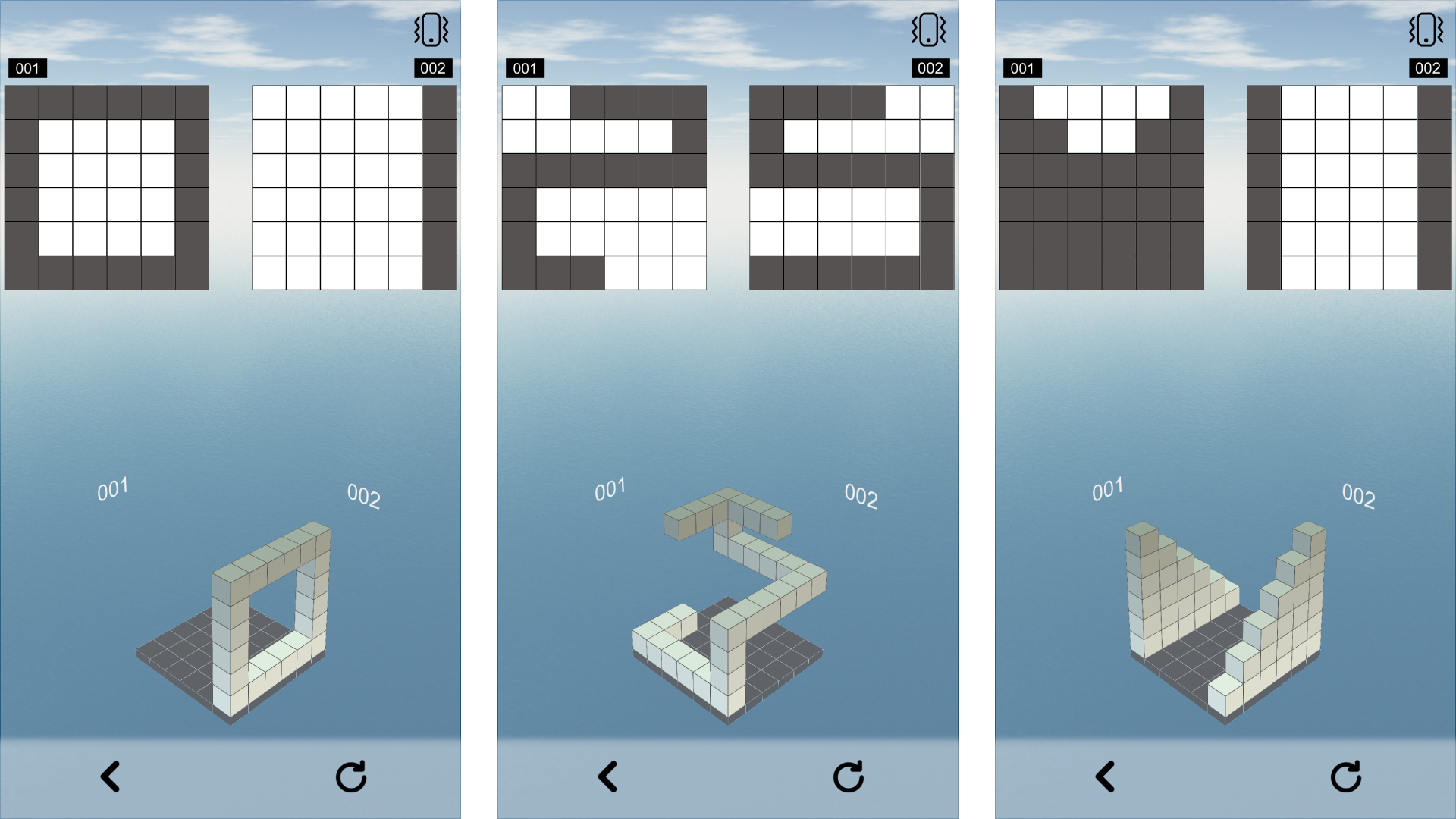 001

002

001

002

001

002

001

002

001

002

001

002