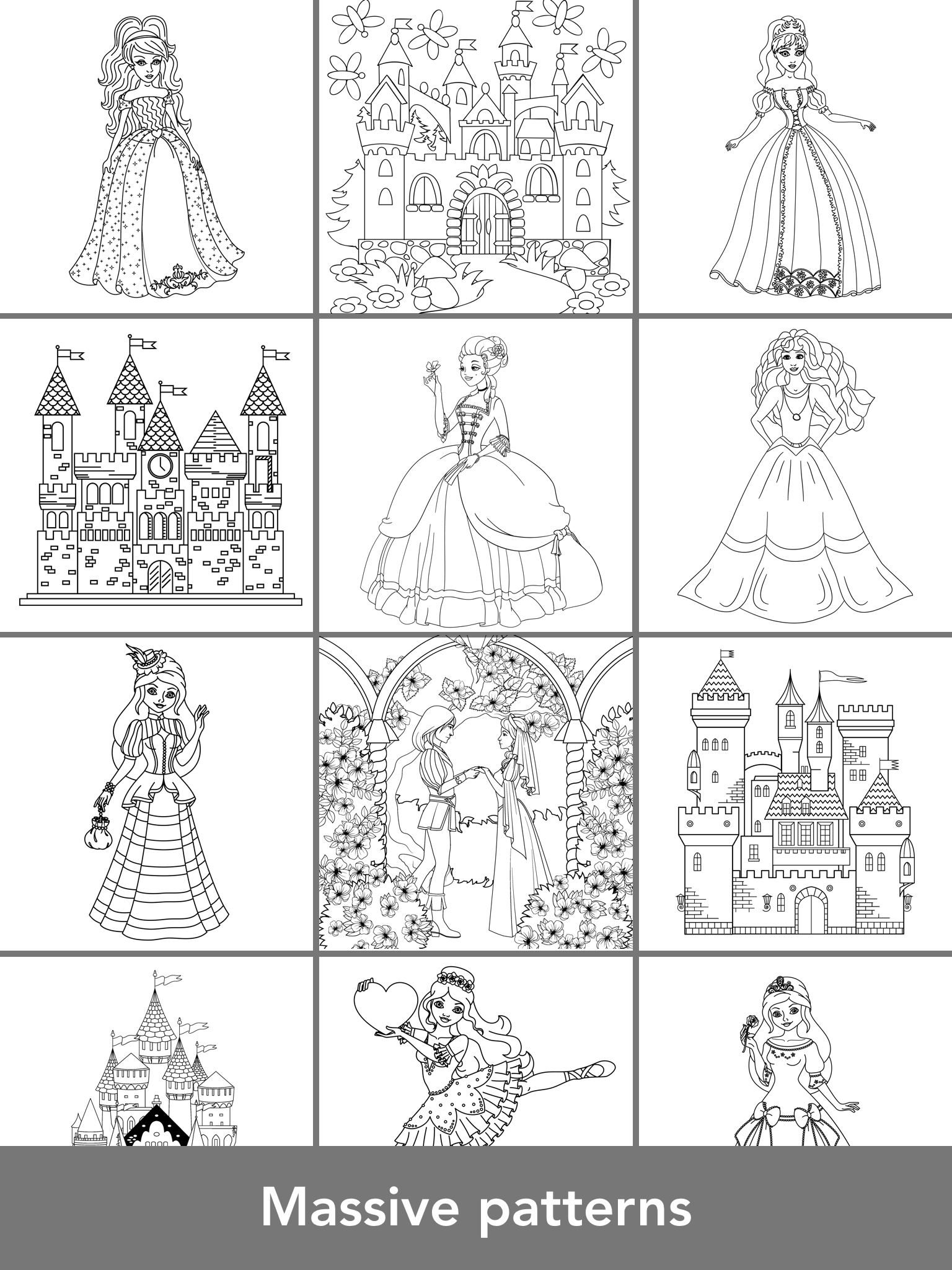 Massive patterns