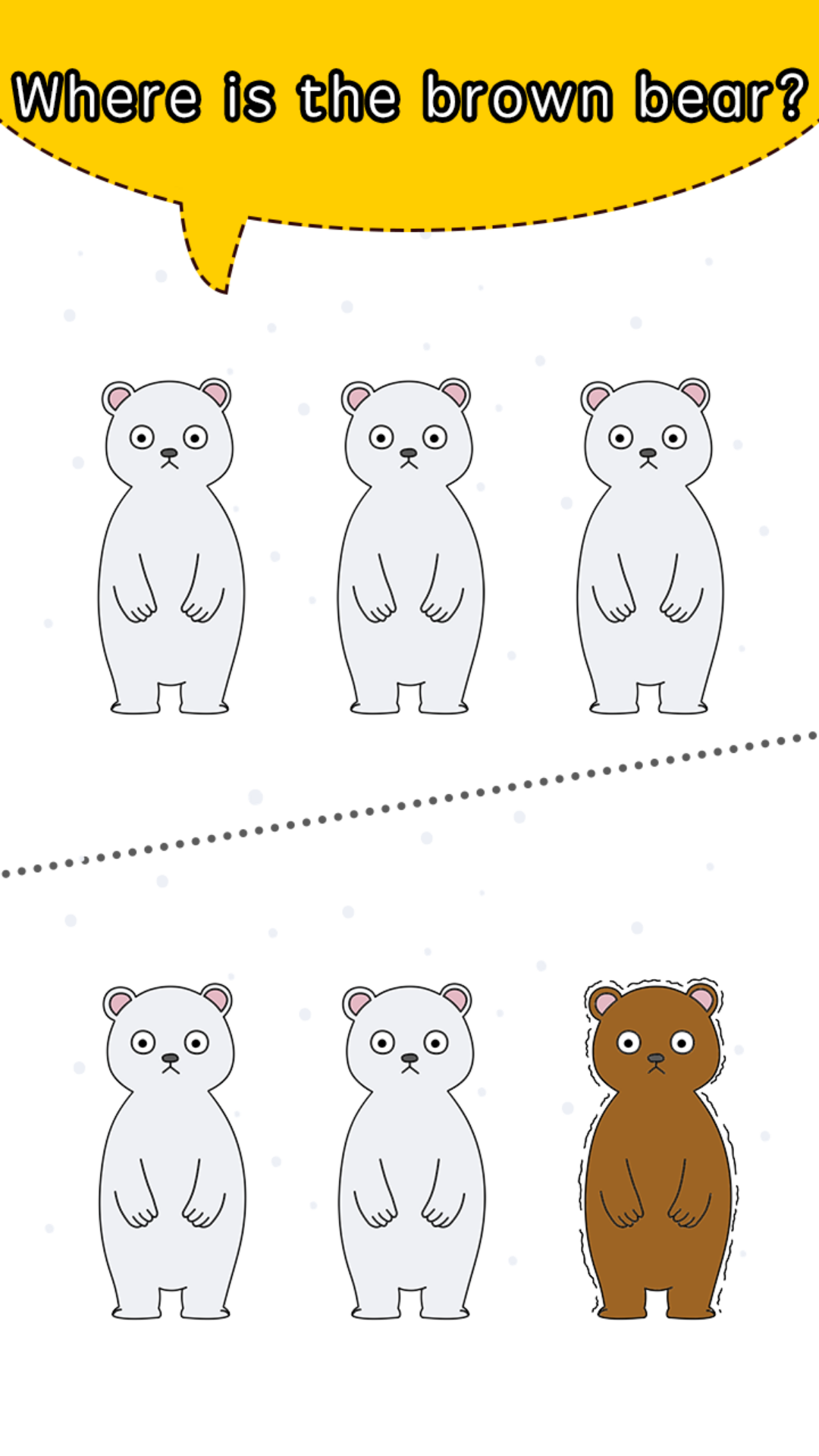 Where is the brown bear?