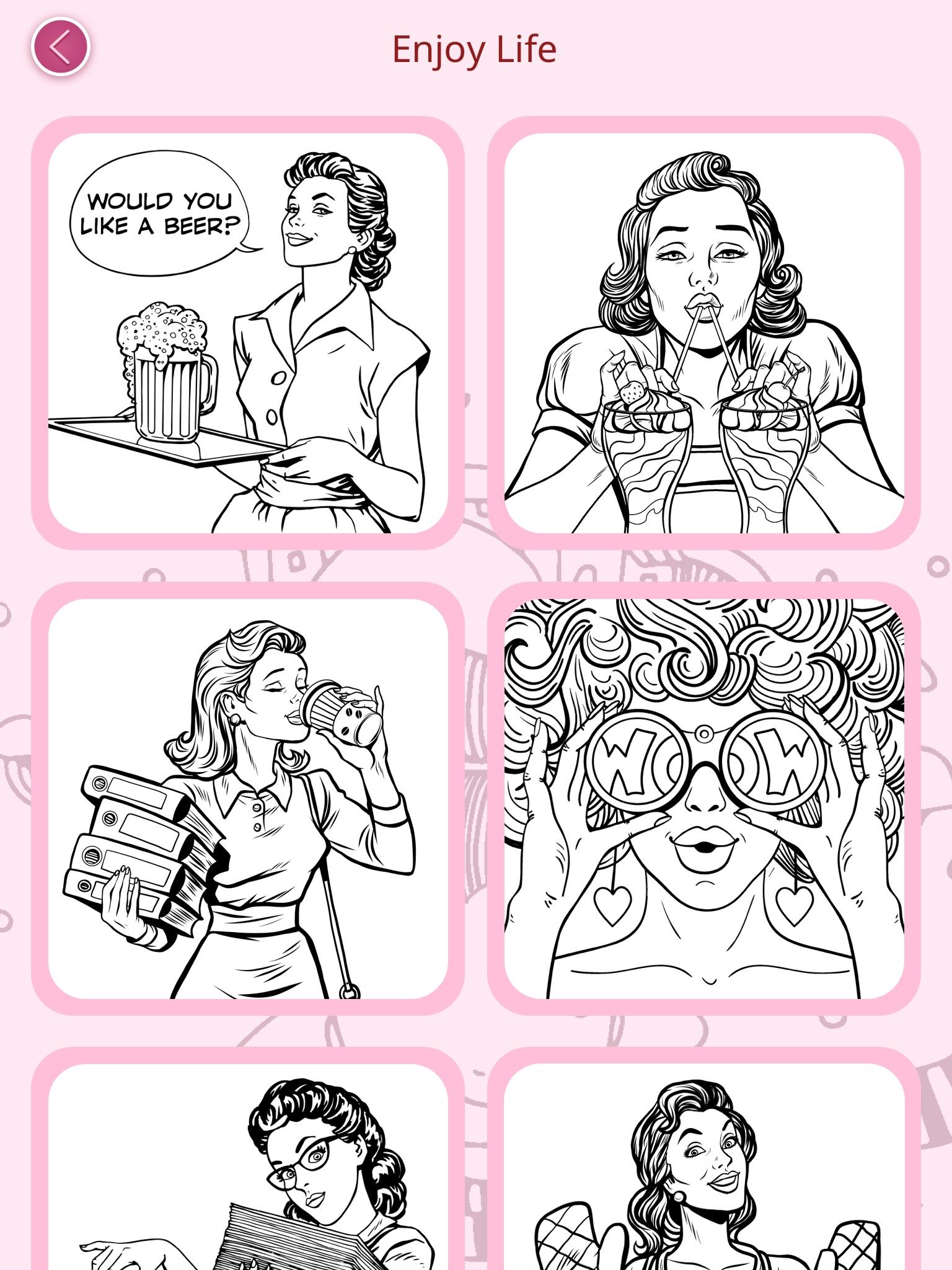 Enjoy Life

WOULD YOU LIKE A BEER?

WOW