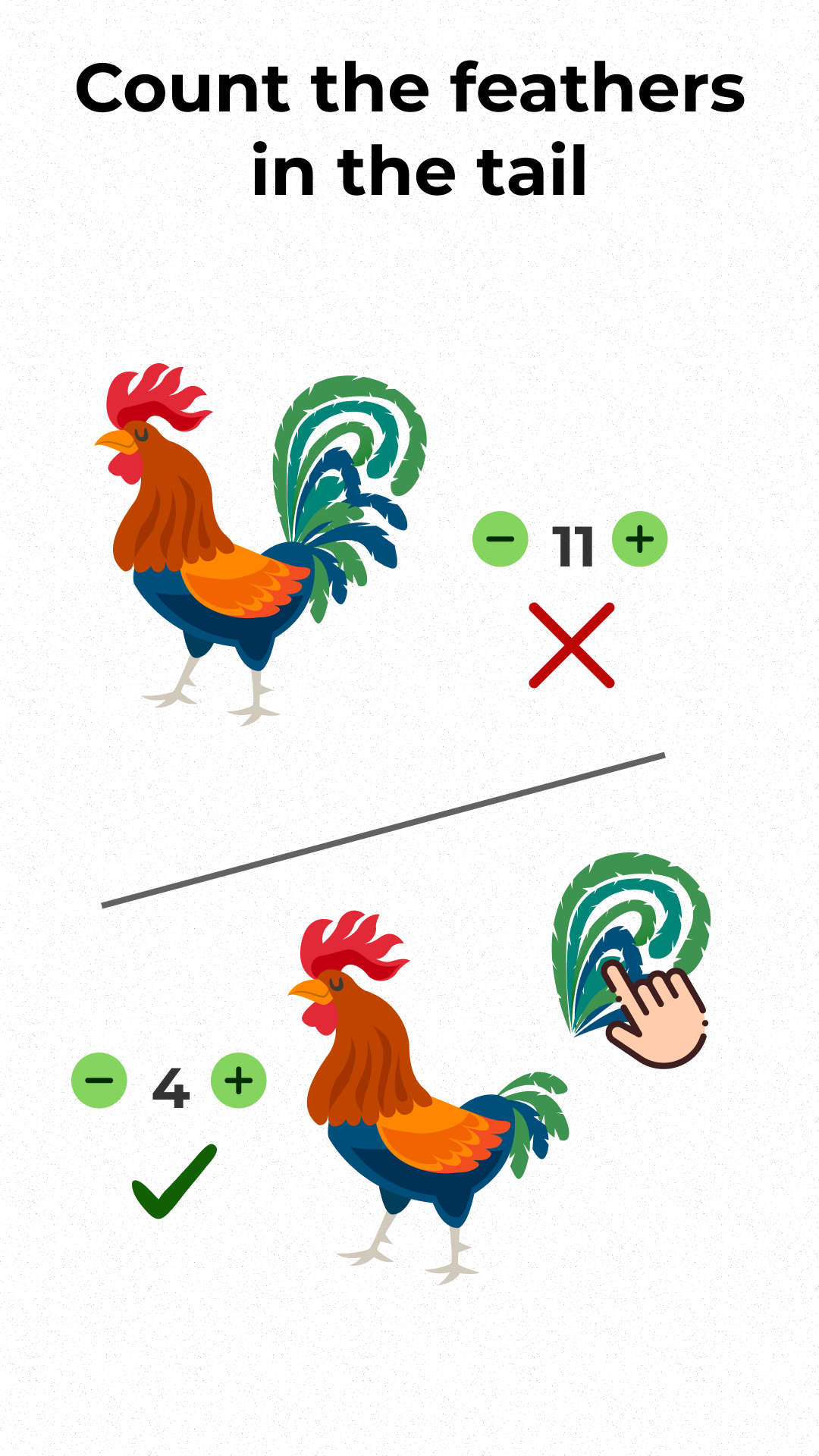 Count the feathers in the tail

− 11 +

− 4 +