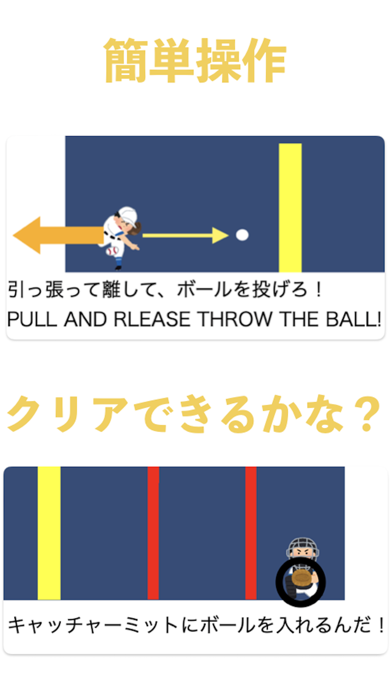 簡単操作

引っ張って離して、ボールを投げろ！
PULL AND RLEASE THROW THE BALL!

クリアできるかな？

キャッチャーミットにボールを入れるんだ！