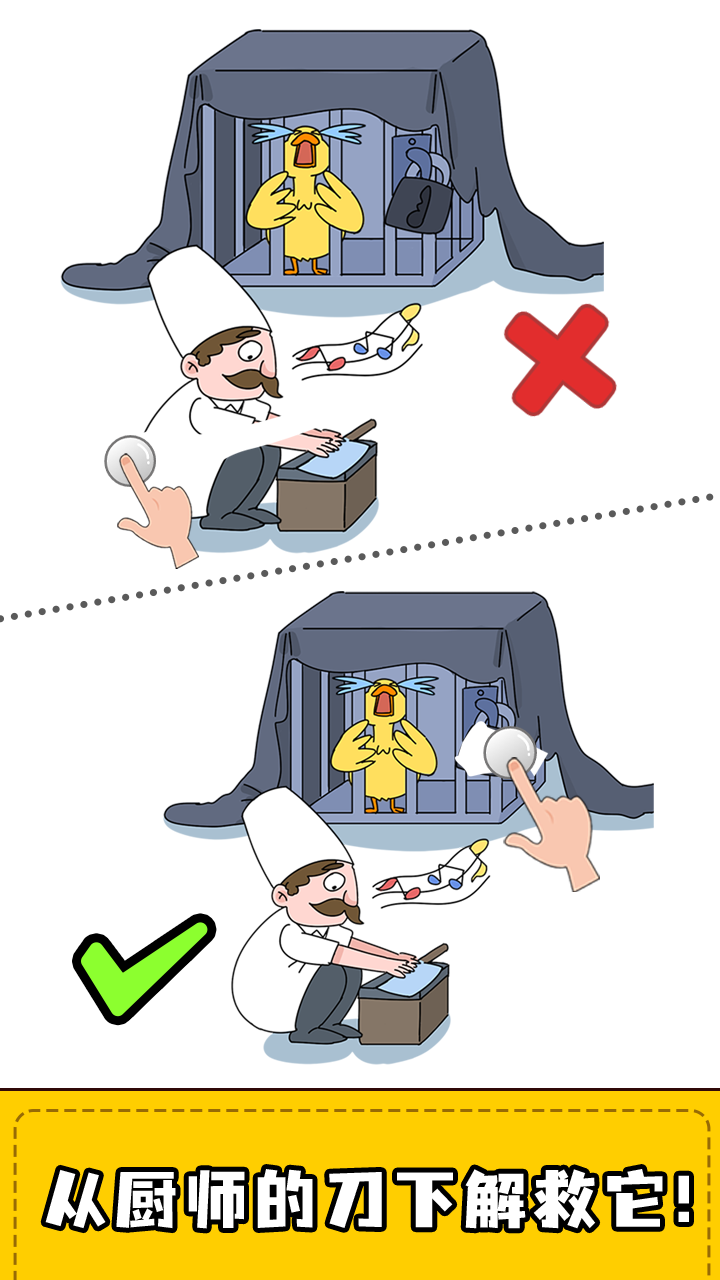 从厨师的刀下解救它!