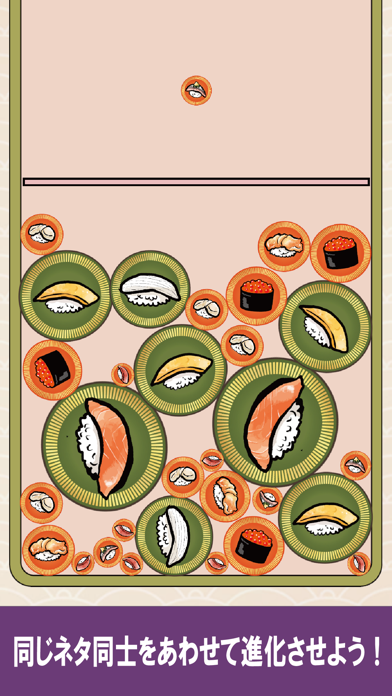 同じネタ同士をあわせて進化させよう！