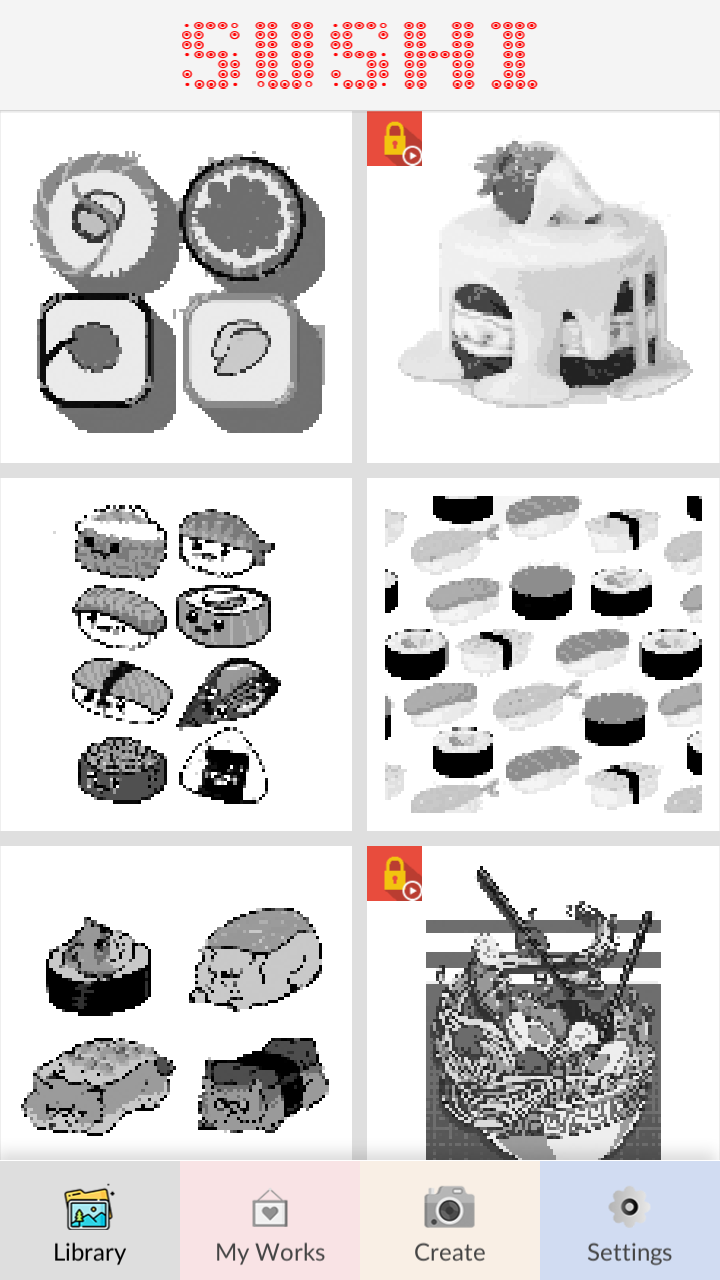 SUSHI

Library
My Works
Create
Settings