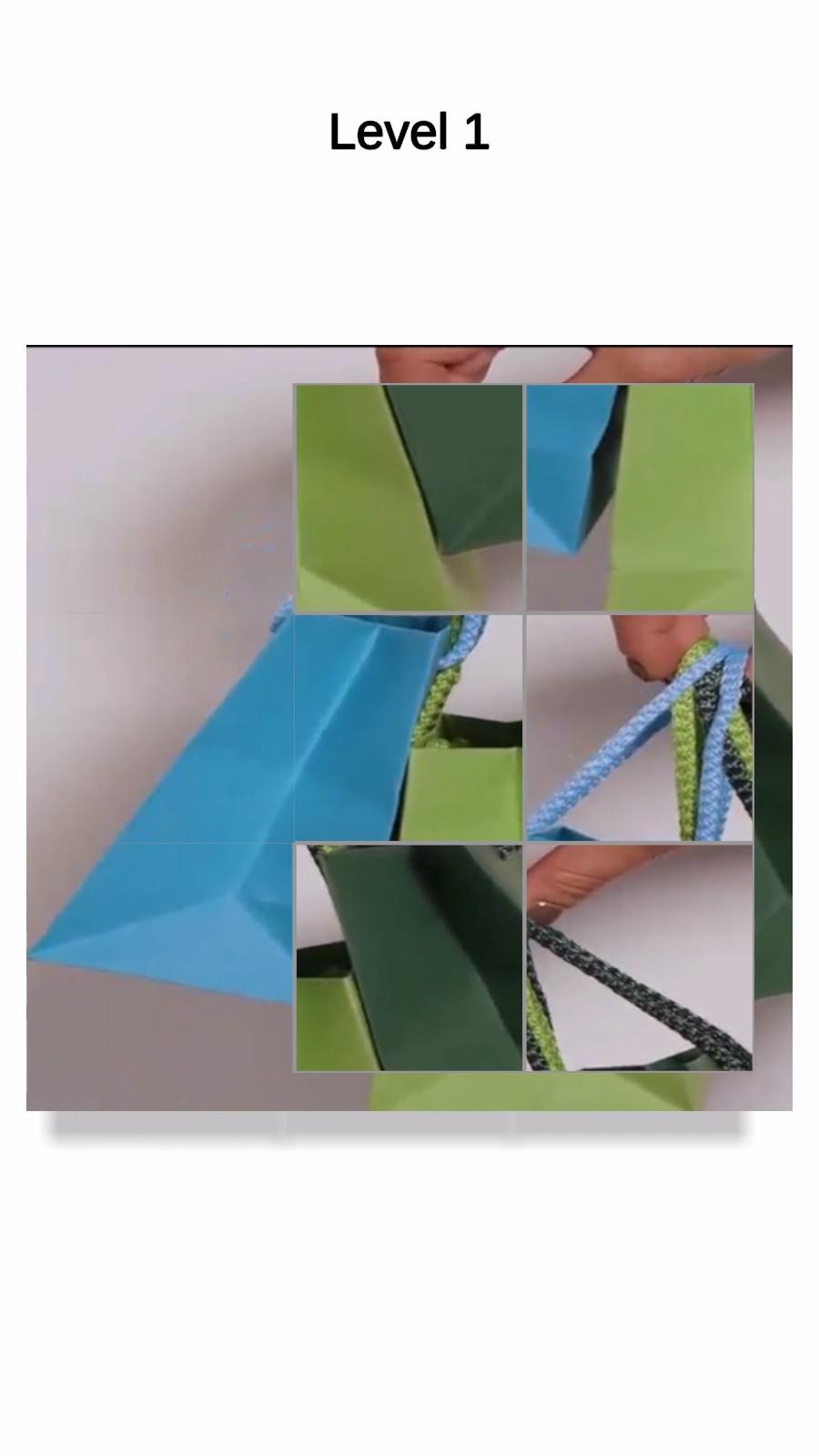 Level 1