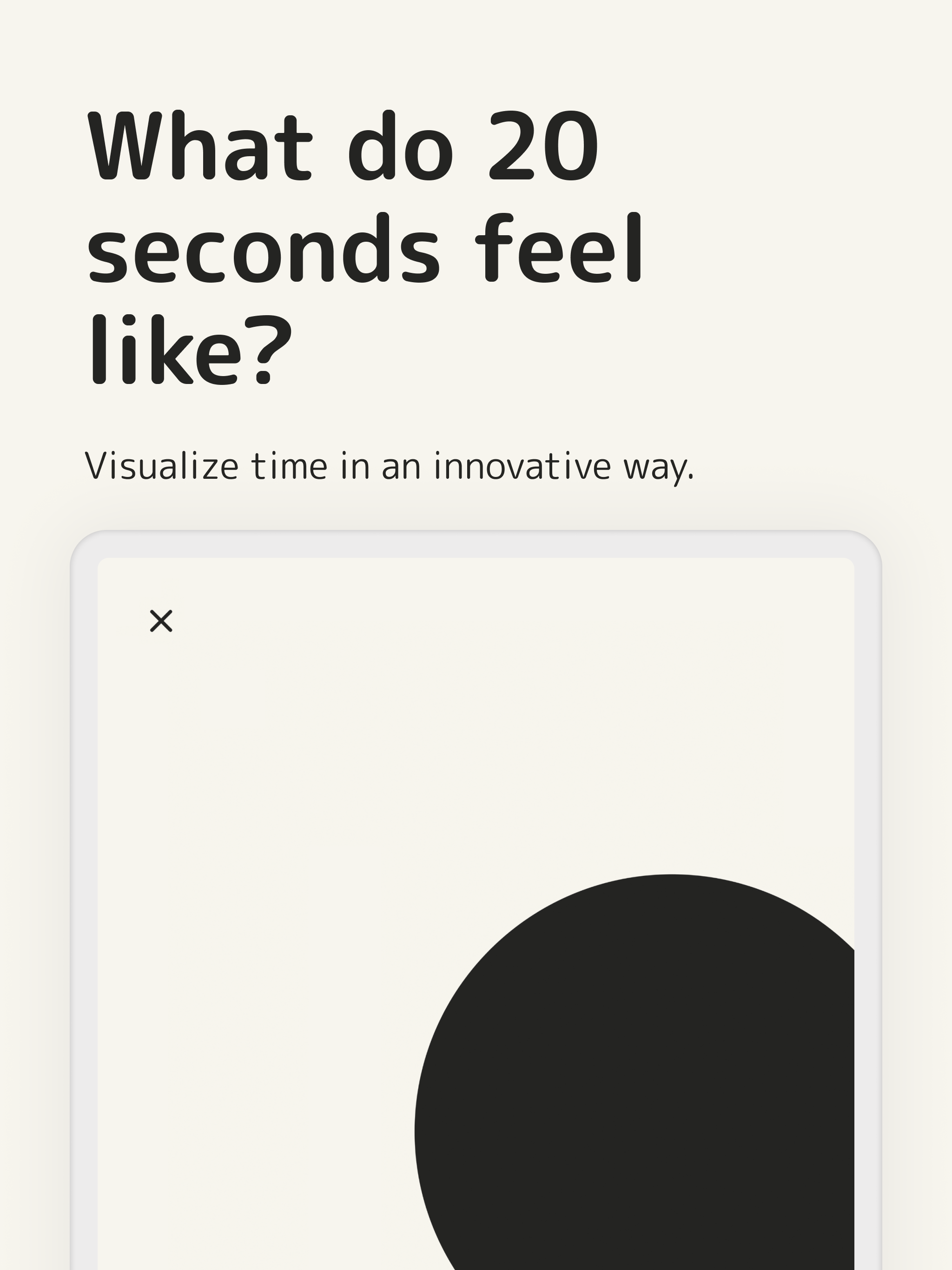 What do 20 seconds feel like?

Visualize time in an innovative way.

×