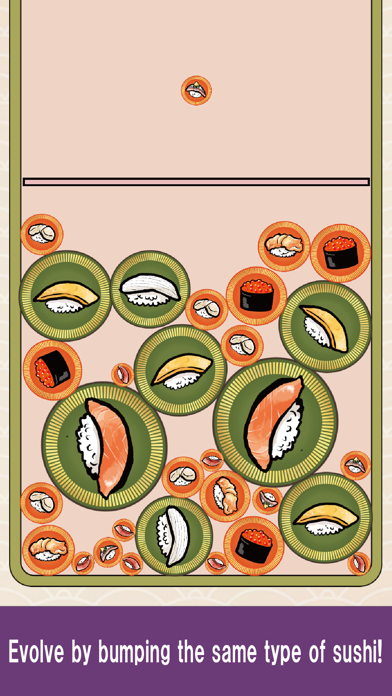 Evolve by bumping the same type of sushi!